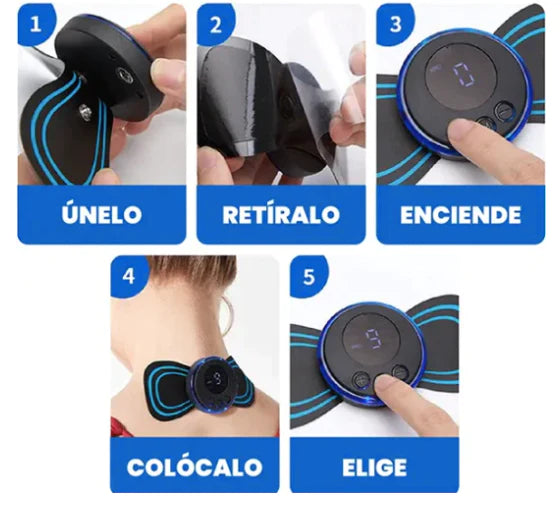 1
ÚNELO

2
RETÍRALO

3
0
ENCIENDE

4
COLÓCALO

5
9
ELIGE