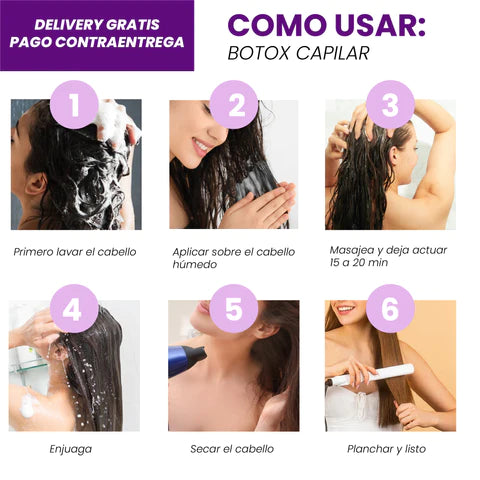 DELIVERY GRATIS
PAGO CONTRAENTREGA

COMO USAR:
BOTOX CAPILAR

1
Primero lavar el cabello

2
Aplicar sobre el cabello húmedo

3
Masajea y deja actuar 15 a 20 min

4
Enjuaga

5
Secar el cabello

6
Planchar y listo